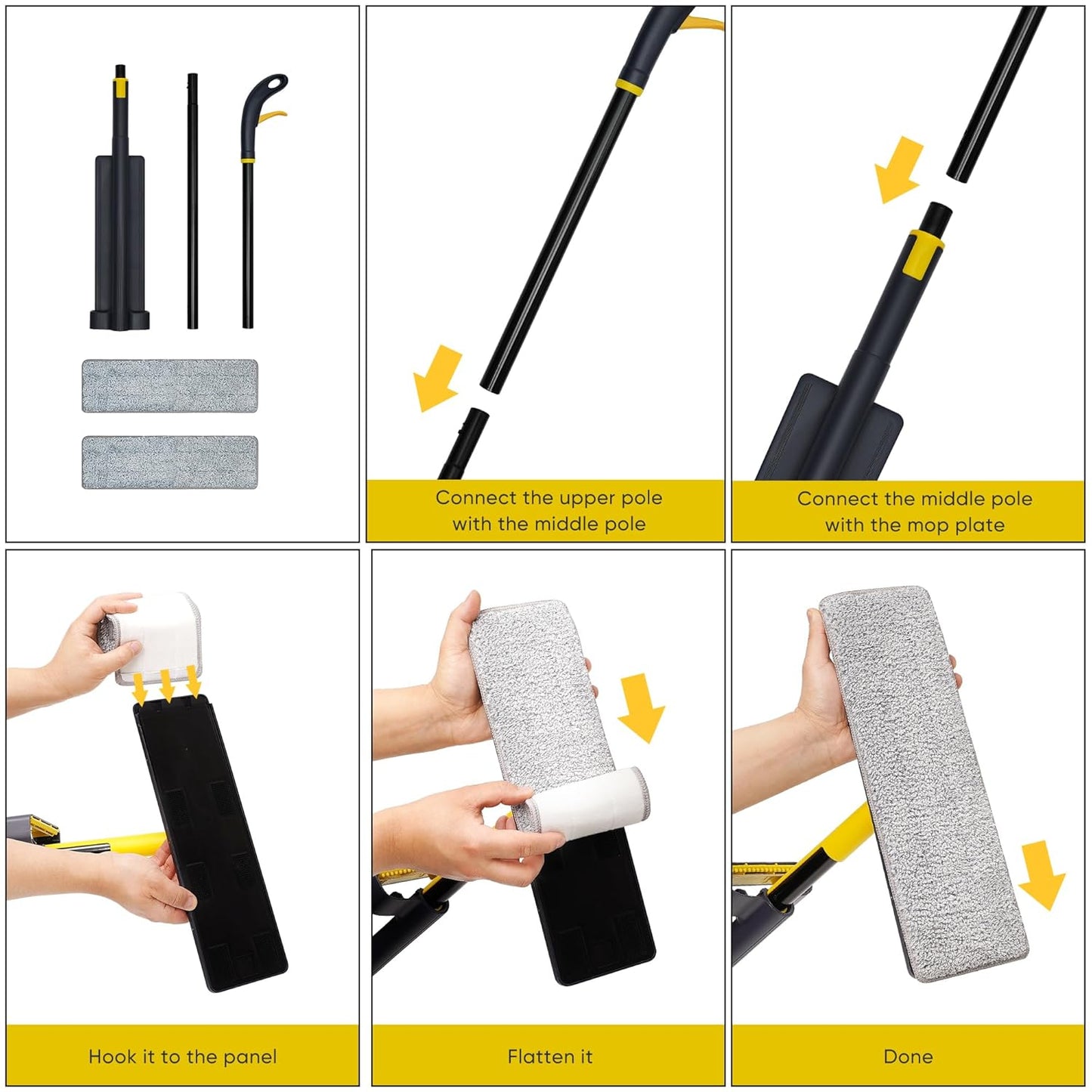 Connect the upper pole with the middle pole

Connect the middle pole with the mop plate

Hook it to the panel

Flatten it

Done