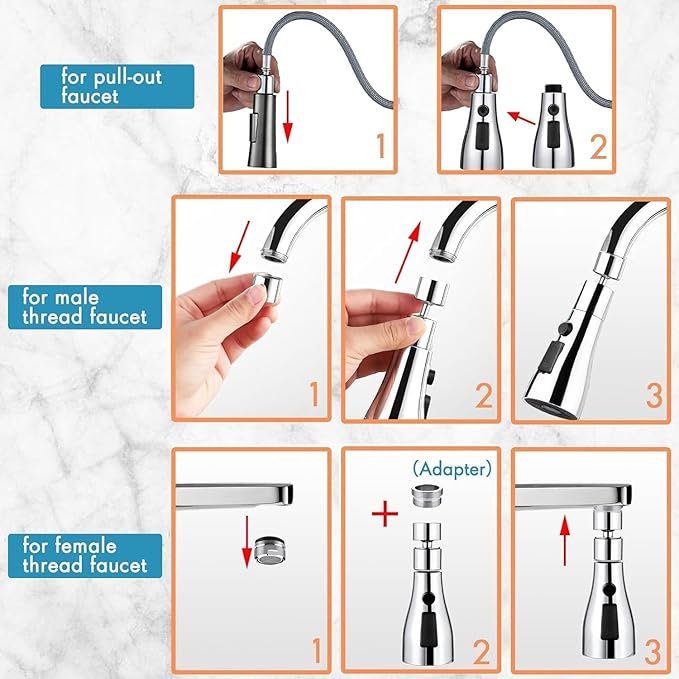 for pull-out faucet

1

2

for male thread faucet

1

2

3

for female thread faucet

1

(Adapter)

+

2

3