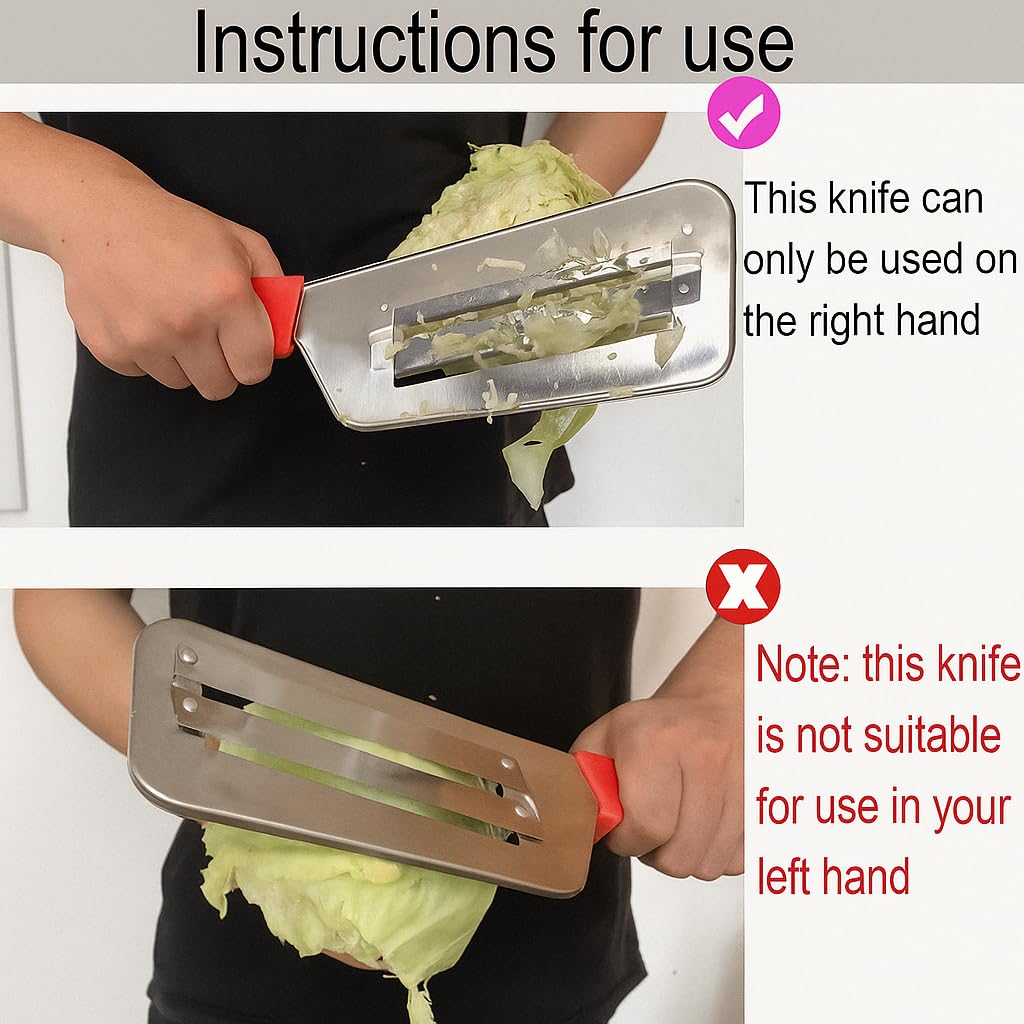 Instructions for use

This knife can only be used on the right hand

Note: this knife is not suitable for use in your left hand