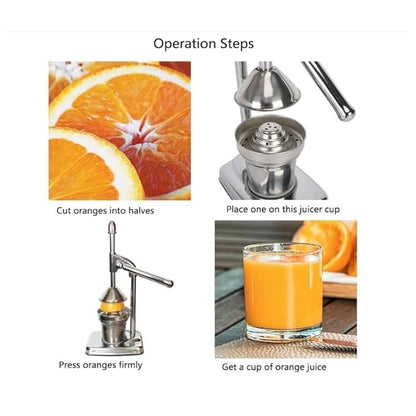 Operation Steps

Cut oranges into halves

Place one on this juicer cup

Press oranges firmly

Get a cup of orange juice