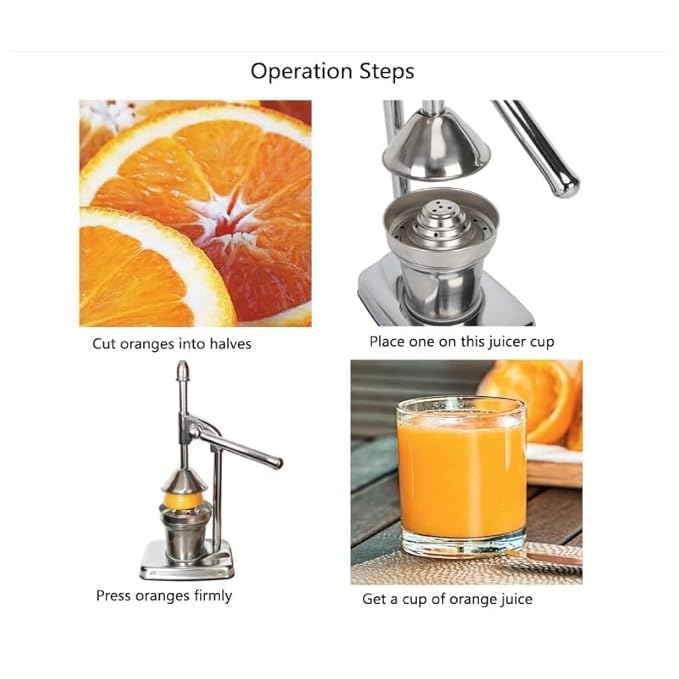 Operation Steps

Cut oranges into halves

Place one on this juicer cup

Press oranges firmly

Get a cup of orange juice